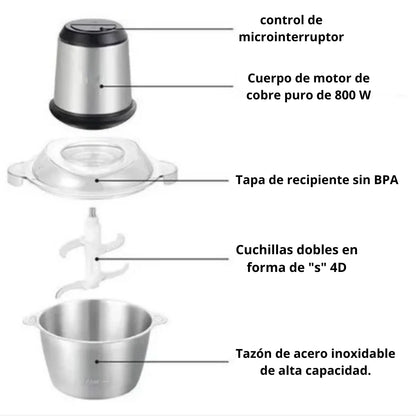 control de microinterruptor

Cuerpo de motor de cobre puro de 800 W

Tapa de recipiente sin BPA

Cuchillas dobles en forma de "s" 4D

Tazón de acero inoxidable de alta capacidad.