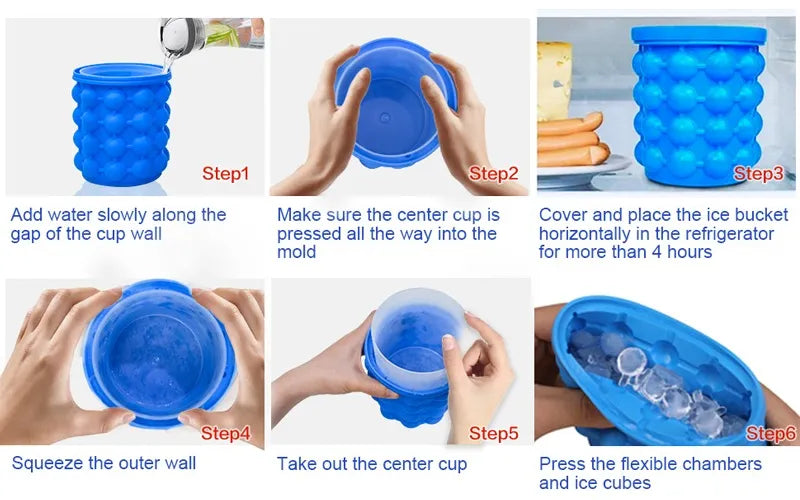 Step1

Add water slowly along the gap of the cup wall

Step2

Make sure the center cup is pressed all the way into the mold

Step3

Cover and place the ice bucket horizontally in the refrigerator for more than 4 hours

Step4

Squeeze the outer wall

Step5

Take out the center cup

Step6

Press the flexible chambers and ice cubes